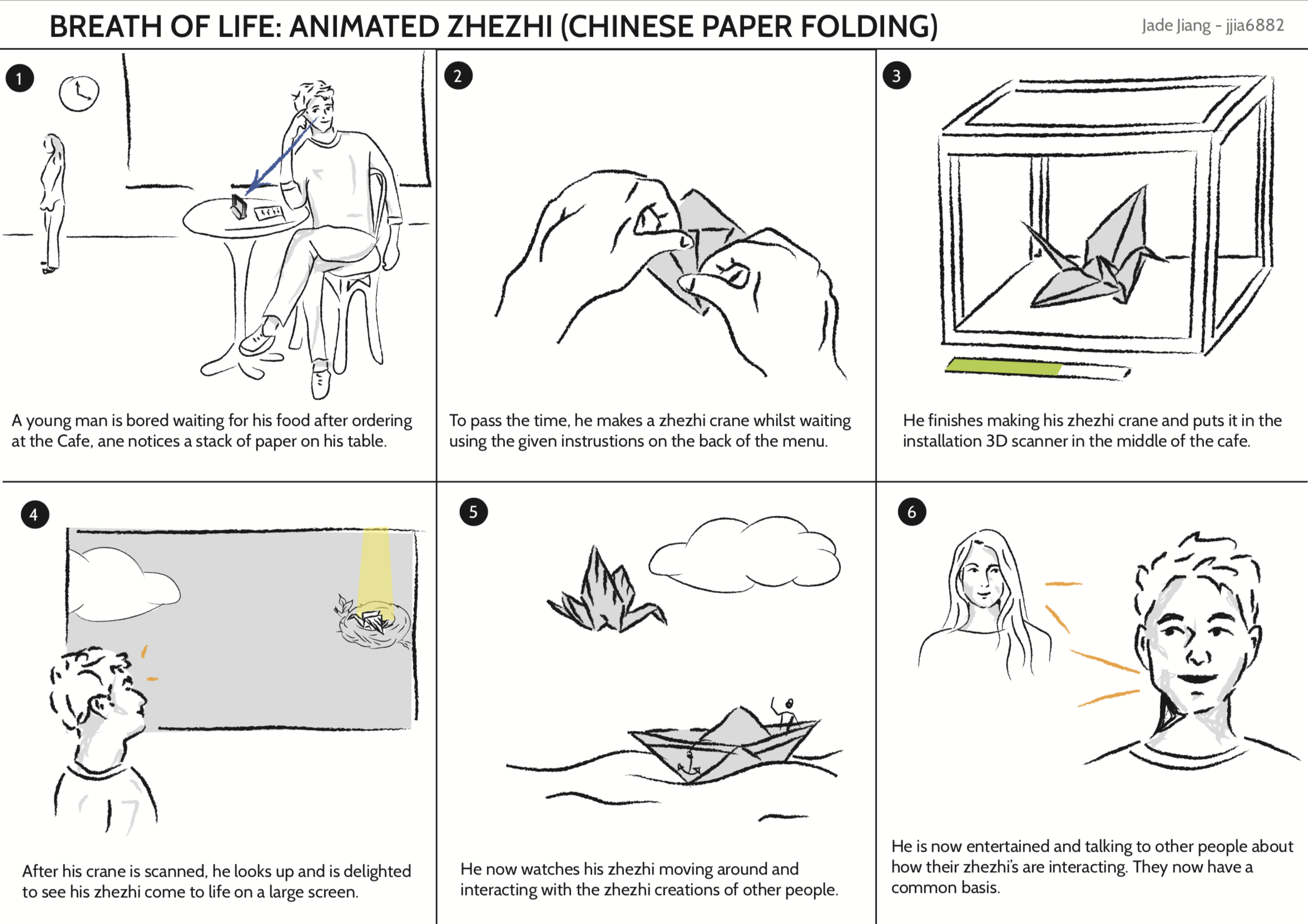 BREATH OF LIFE: ANIMATED ZHEZHI (CHINESE PAPER FOLDING)

Jade Jiang - jjia6882

1

A young man is bored waiting for his food after ordering at the Cafe, ane notices a stack of paper on his table.

2

To pass the time, he makes a zhezhi crane whilst waiting using the given instrustions on the back of the menu.

3

He finishes making his zhezhi crane and puts it in the installation 3D scanner in the middle of the cafe.

4

After his crane is scanned, he looks up and is delighted to see his zhezhi come to life on a large screen.

5

He now watches his zhezhi moving around and interacting with the zhezhi creations of other people.

6

He is now entertained and talking to other people about how their zhezhi's are interacting. They now have a common basis.