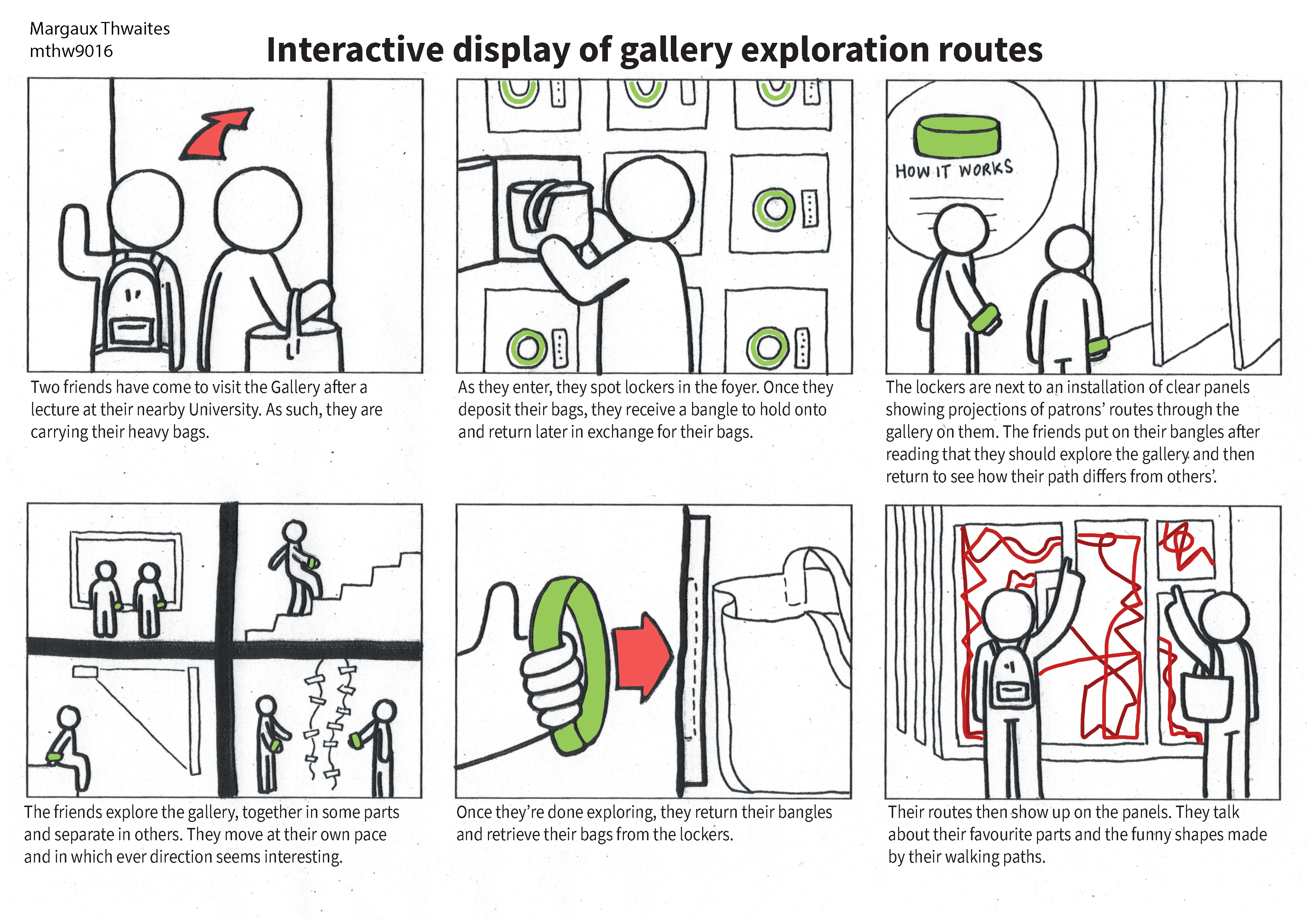 Margaux Thwaites
mthw9016

Interactive display of gallery exploration routes

Two friends have come to visit the Gallery after a lecture at their nearby University. As such, they are carrying their heavy bags.

As they enter, they spot lockers in the foyer. Once they deposit their bags, they receive a bangle to hold onto and return later in exchange for their bags.

HOW IT WORKS

The lockers are next to an installation of clear panels showing projections of patrons' routes through the gallery on them. The friends put on their bangles after reading that they should explore the gallery and then return to see how their path differs from others'.

The friends explore the gallery, together in some parts and separate in others. They move at their own pace and in which ever direction seems interesting.

Once they're done exploring, they return their bangles and retrieve their bags from the lockers.

Their routes then show up on the panels. They talk about their favourite parts and the funny shapes made by their walking paths.